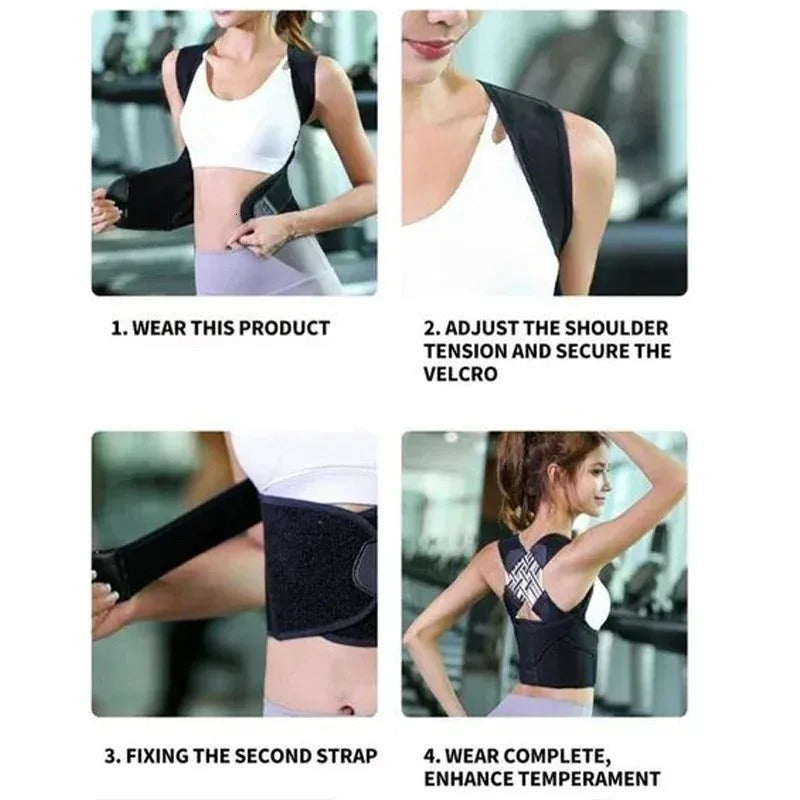 1. WEAR THIS PRODUCT

2. ADJUST THE SHOULDER TENSION AND SECURE THE VELCRO

3. FIXING THE SECOND STRAP

4. WEAR COMPLETE, ENHANCE TEMPERAMENT